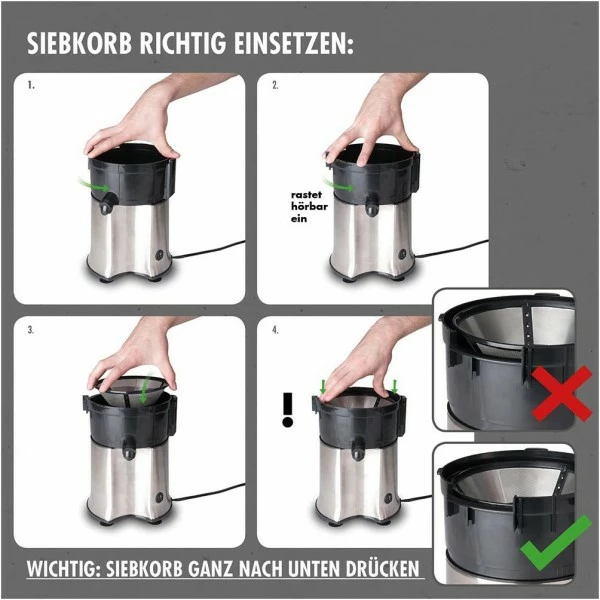 SIEBKORB RICHTIG EINSETZEN:

1.

2.

rastet hörbar ein

3.

4.

!

WICHTIG: SIEBKORB GANZ NACH UNTEN DRÜCKEN