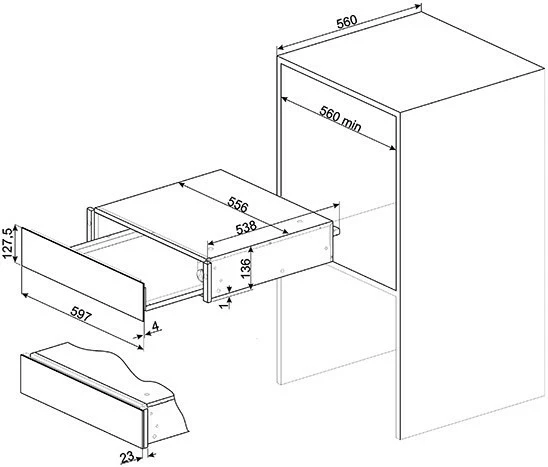 560

560 min

556

538

127.5

136

1

597

4

23